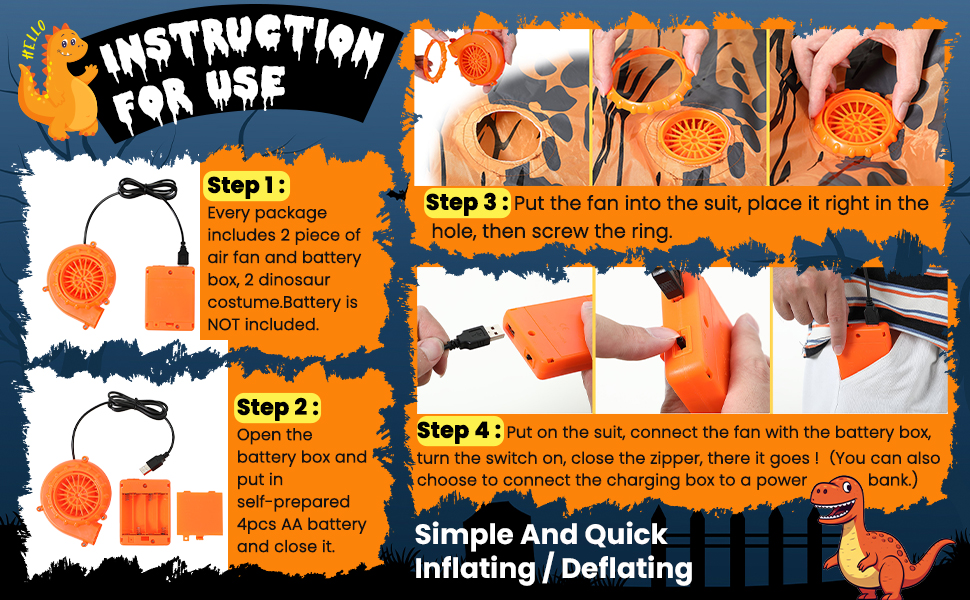 HELLO

INSTRUCTION FOR USE

Step 1 : Every package includes 2 piece of air fan and battery box, 2 dinosaur costume.Battery is NOT included.

Step 2 : Open the battery box and put in self-prepared 4pcs AA battery and close it.

Step 3 : Put the fan into the suit, place it right in the hole, then screw the ring.

Step 4 : Put on the suit, connect the fan with the battery box, turn the switch on, close the zipper, there it goes ! (You can also choose to connect the charging box to a power bank.)

Simple And Quick Inflating / Deflating